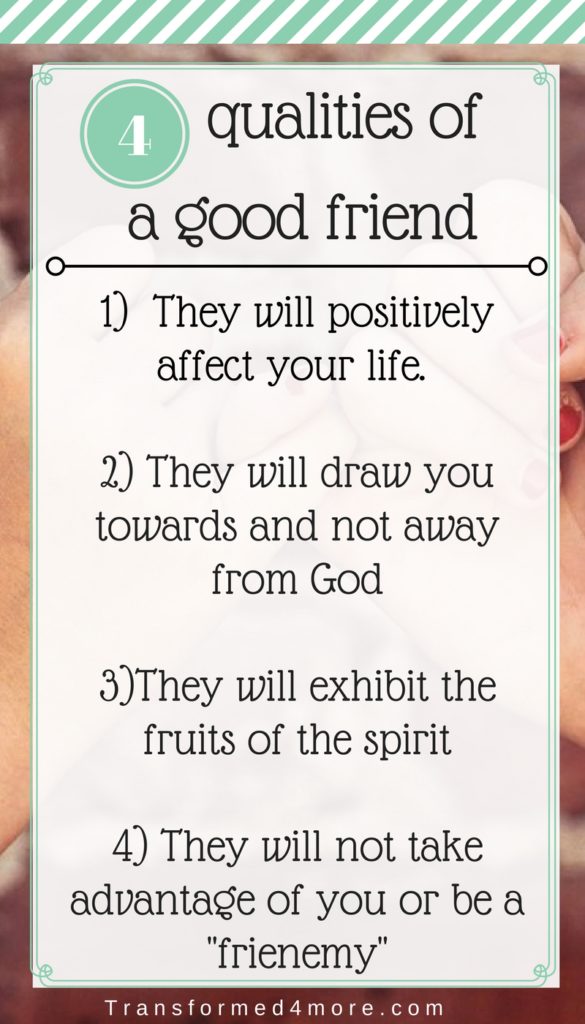 4 qualities of a good friend

1) They will positively affect your life.

2) They will draw you towards and not away from God

3)They will exhibit the fruits of the spirit

4) They will not take advantage of you or be a "frienemy"

Transformed4more.com